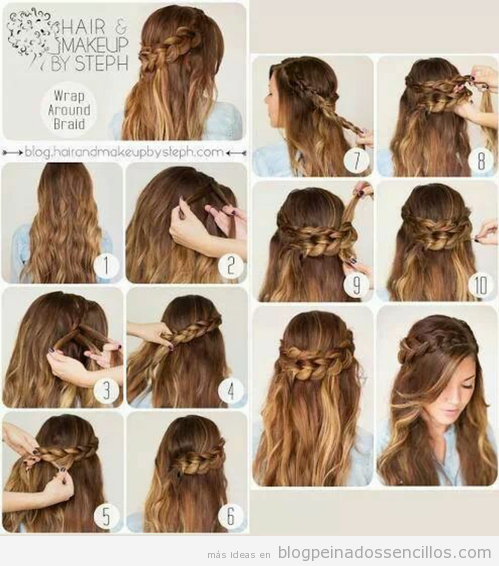 HAIR & MAKEUP BY STEPH

Wrap Around Braid

blog.hairandmakeupbysteph.com

1
2
3
4
5
6
7
8
9
10

más ideas en blogpeinadossencillos.com